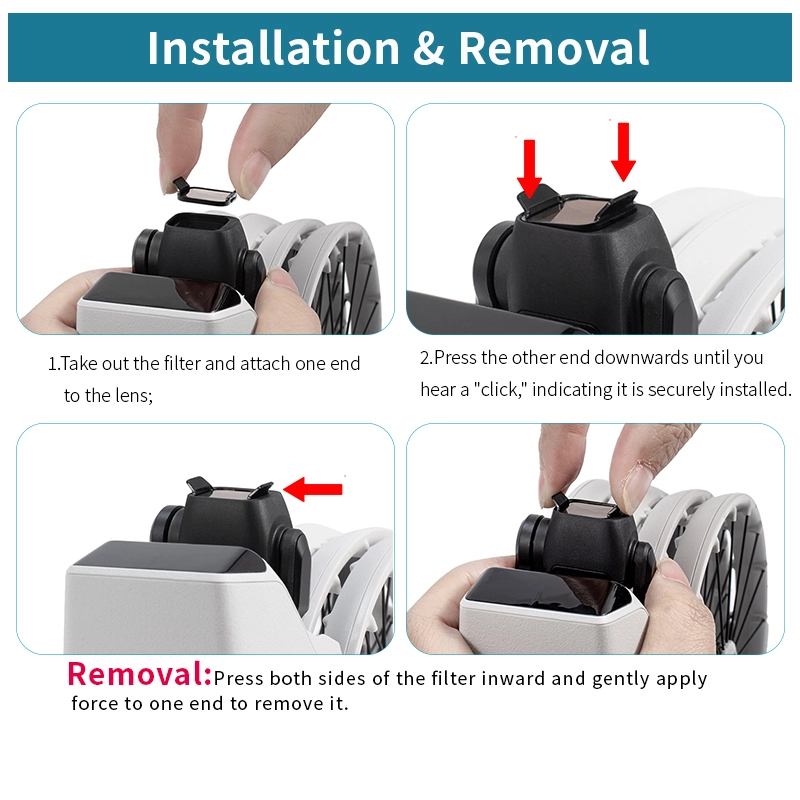 Installation & Removal

1.Take out the filter and attach one end to the lens;

2.Press the other end downwards until you hear a "click," indicating it is securely installed.

Removal:Press both sides of the filter inward and gently apply force to one end to remove it.