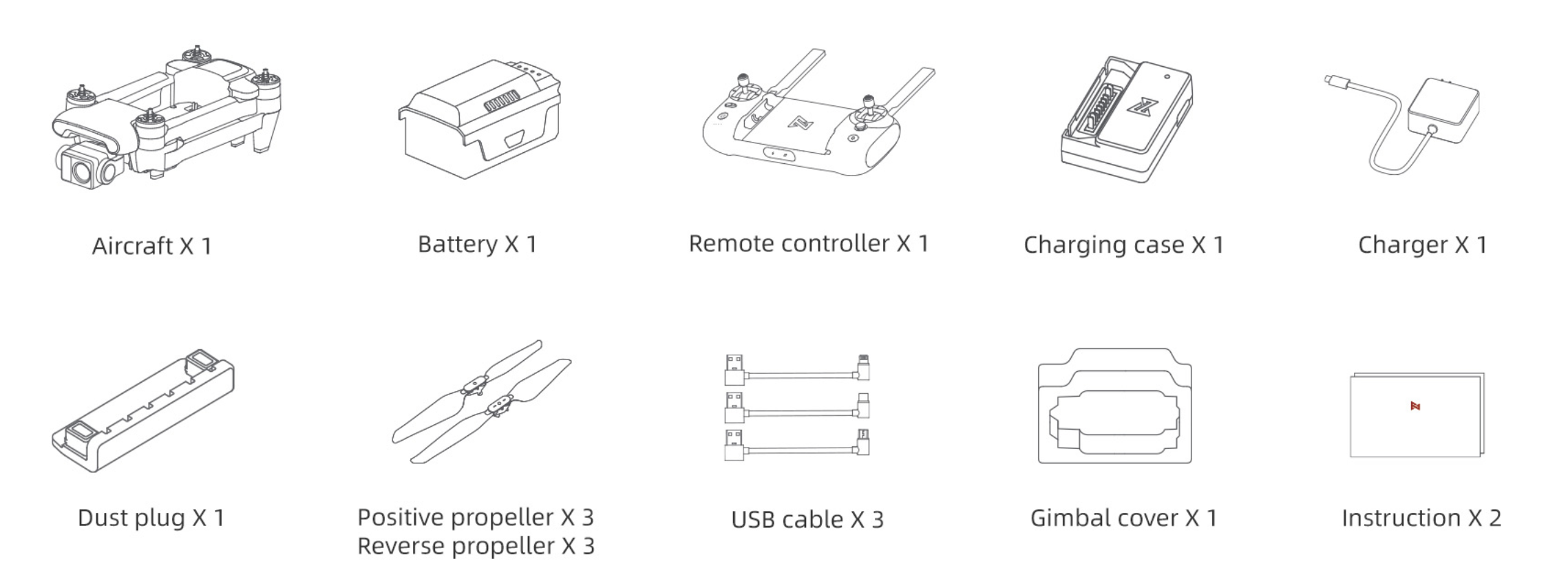 Aircraft X 1

Battery X 1

Remote controller X 1

Charging case X 1

Charger X 1

Dust plug X 1

Positive propeller X 3
Reverse propeller X 3

USB cable X 3

Gimbal cover X 1

Instruction X 2