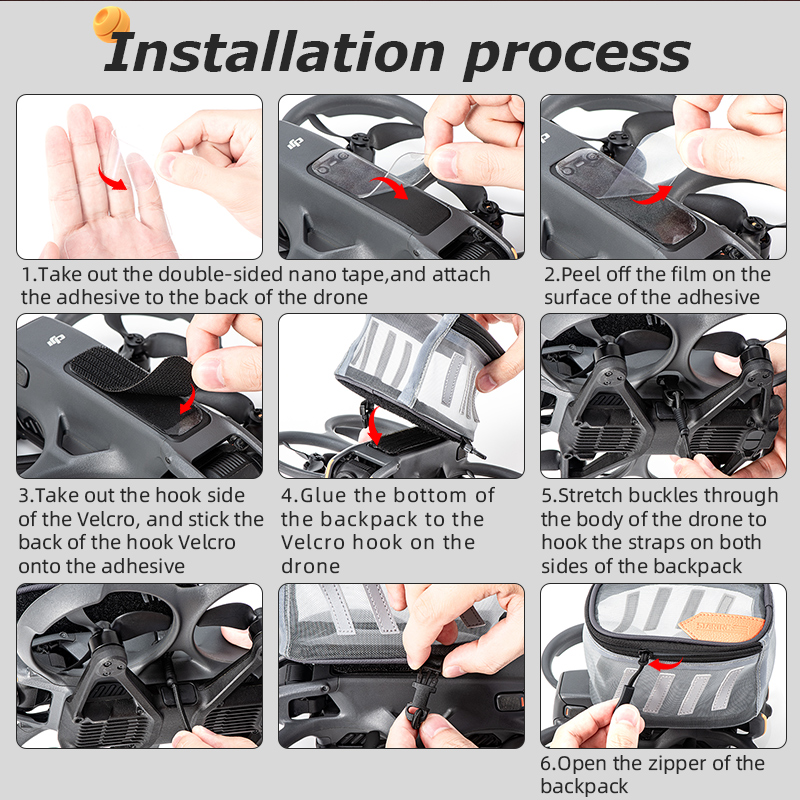 Installation process

1.Take out the double-sided nano tape,and attach the adhesive to the back of the drone

2.Peel off the film on the surface of the adhesive

3.Take out the hook side of the Velcro, and stick the back of the hook Velcro onto the adhesive

4.Glue the bottom of the backpack to the Velcro hook on the drone

5.Stretch buckles through the body of the drone to hook the straps on both sides of the backpack

6.Open the zipper of the backpack