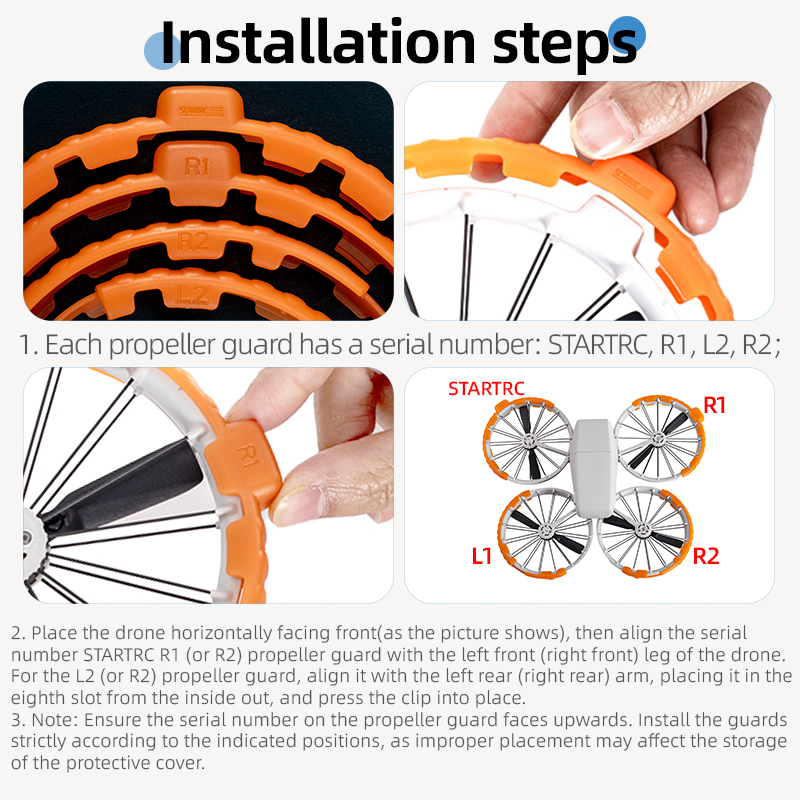 Installation steps

STARTRC

R1

R2

L2

STARTRC

1. Each propeller guard has a serial number: STARTRC, R1, L2, R2;

R1

STARTRC

R1

L1

R2

2. Place the drone horizontally facing front(as the picture shows), then align the serial number STARTRC R1 (or R2) propeller guard with the left front (right front) leg of the drone. For the L2 (or R2) propeller guard, align it with the left rear (right rear) arm, placing it in the eighth slot from the inside out, and press the clip into place.
3. Note: Ensure the serial number on the propeller guard faces upwards. Install the guards strictly according to the indicated positions, as improper placement may affect the storage of the protective cover.